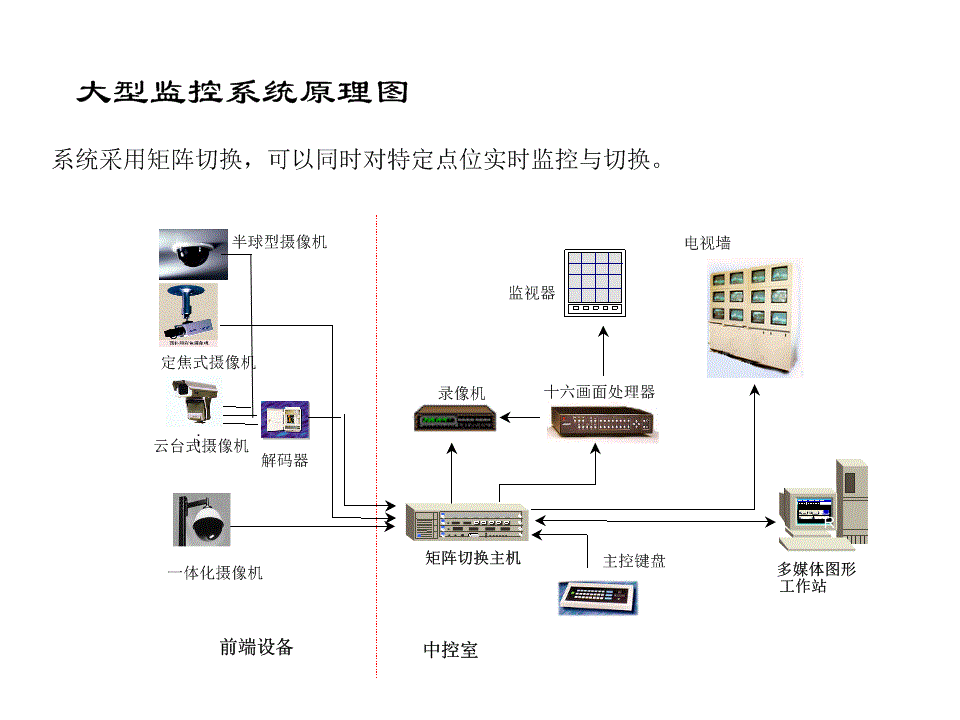 大型监控系统原理图

系统采用矩阵切换，可以同时对特定点位实时监控与切换。

半球型摄像机

定焦式摄像机

云台式摄像机

解码器

一体化摄像机

前端设备

监视器

电视墙

录像机

十六画面处理器

矩阵切换主机

主控键盘

多媒体图形工作站

中控室